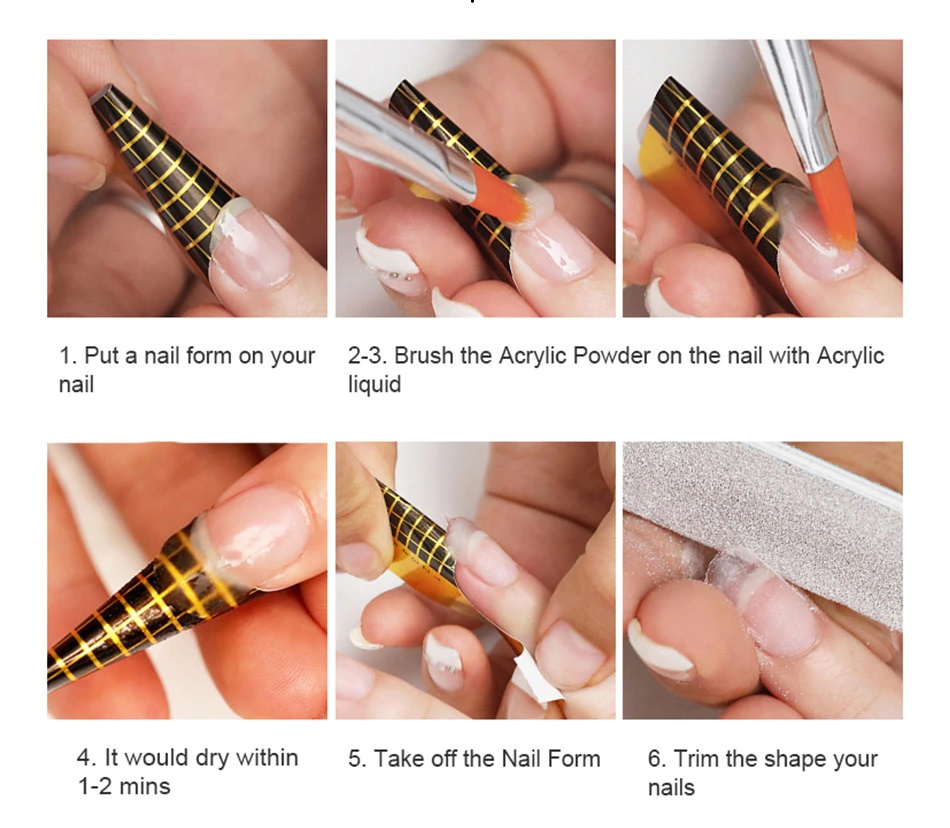 1. Put a nail form on your nail

2-3. Brush the Acrylic Powder on the nail with Acrylic liquid

4. It would dry within 1-2 mins

5. Take off the Nail Form

6. Trim the shape your nails