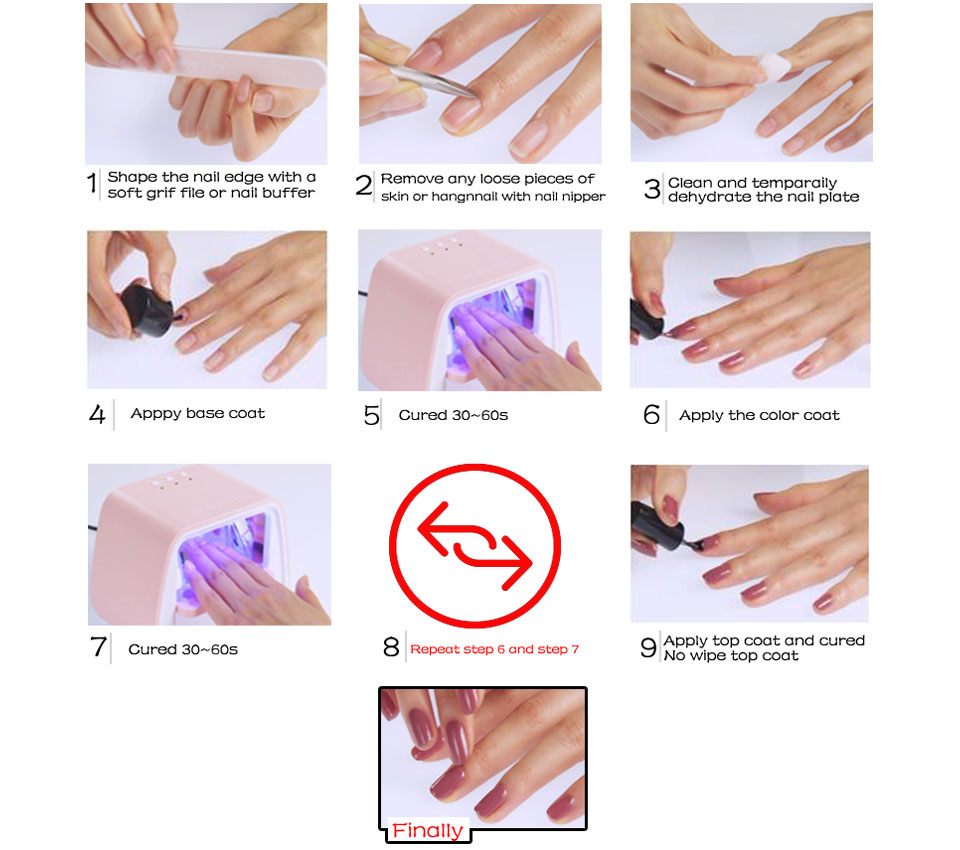 1 Shape the nail edge with a soft grif file or nail buffer

2 Remove any loose pieces of skin or hangnnail with nail nipper

3 Clean and temparaily dehydrate the nail plate

4 Apppy base coat

5 Cured 30~60s

6 Apply the color coat

7 Cured 30~60s

8 Repeat step 6 and step 7

9 Apply top coat and cured No wipe top coat

Finally